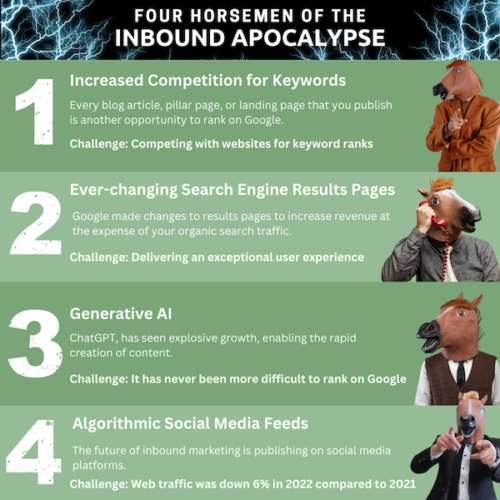 FOUR HORSEMEN OF THE
INBOUND APOCALYPSE

1

Increased Competition for Keywords

Every blog article, pillar page, or landing page that you publish is another opportunity to rank on Google.

Challenge: Competing with websites for keyword ranks

2

Ever-changing Search Engine Results Pages

Google made changes to results pages to increase revenue at the expense of your organic search traffic.

Challenge: Delivering an exceptional user experience

3

Generative AI

ChatGPT, has seen explosive growth, enabling the rapid creation of content.

Challenge: It has never been more difficult to rank on Google

4

Algorithmic Social Media Feeds

The future of inbound marketing is publishing on social media platforms.

Challenge: Web traffic was down 6% in 2022 compared to 2021