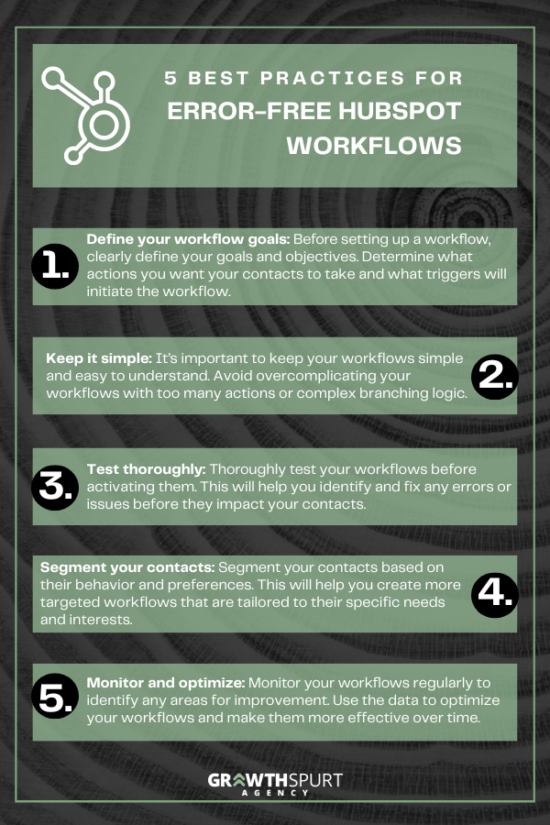 5 BEST PRACTICES FOR
ERROR-FREE HUBSPOT
WORKFLOWS

1. Define your workflow goals: Before setting up a workflow, clearly define your goals and objectives. Determine what actions you want your contacts to take and what triggers will initiate the workflow.

Keep it simple: It's important to keep your workflows simple and easy to understand. Avoid overcomplicating your workflows with too many actions or complex branching logic. 2.

3. Test thoroughly: Thoroughly test your workflows before activating them. This will help you identify and fix any errors or issues before they impact your contacts.

Segment your contacts: Segment your contacts based on their behavior and preferences. This will help you create more targeted workflows that are tailored to their specific needs and interests. 4.

5. Monitor and optimize: Monitor your workflows regularly to identify any areas for improvement. Use the data to optimize your workflows and make them more effective over time.

GROWTHSPURT
AGENCY